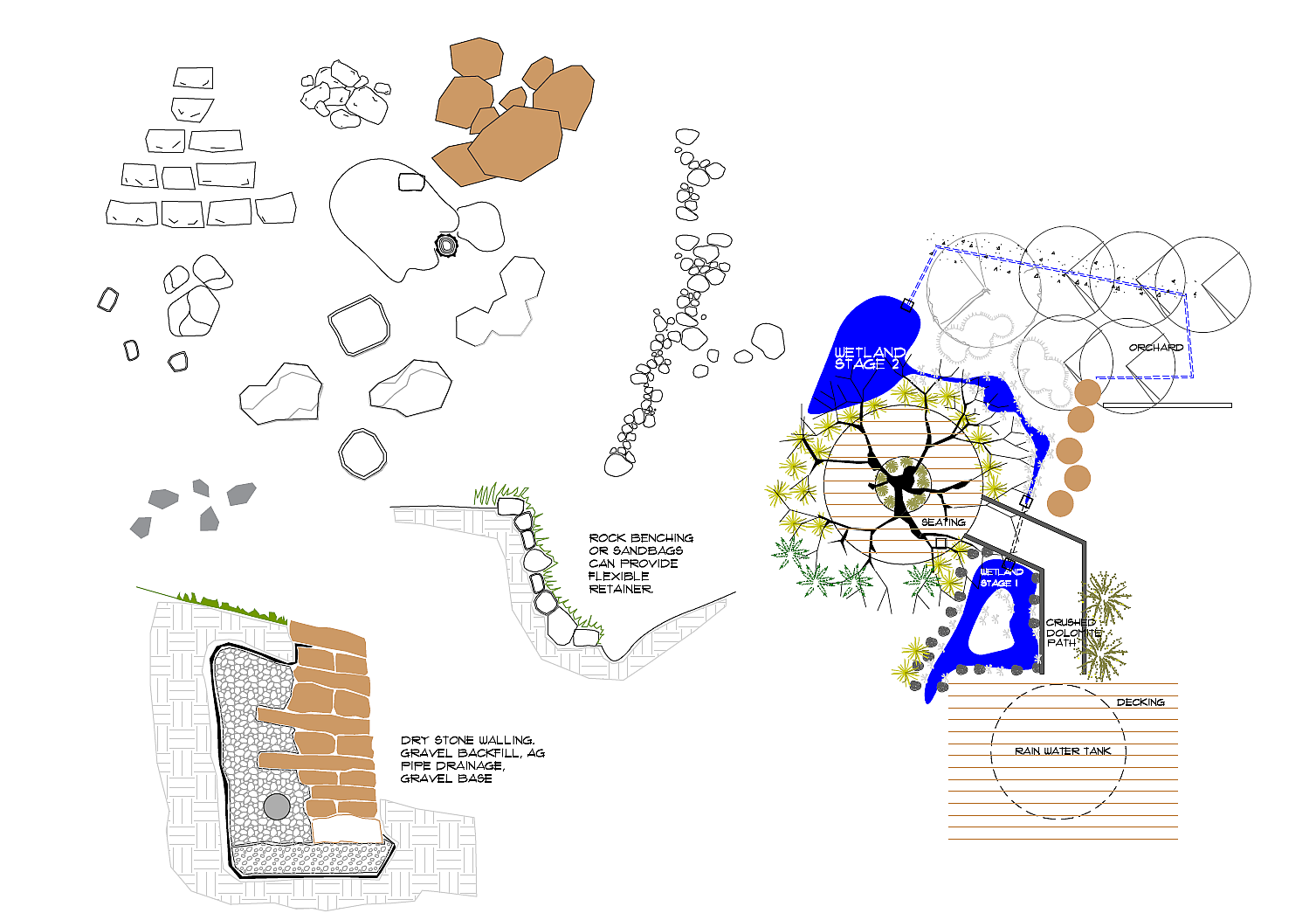 ROCK BENCHING OR SANDBAGS CAN PROVIDE FLEXIBLE RETAINER.

DRY STONE WALLING. GRAVEL BACKFILL, AG PIPE DRAINAGE, GRAVEL BASE

WETLAND STAGE 2

ORCHARD

SEATING

WETLAND STAGE 1

CRUSHED DOLOMITE PATH

DECKING

RAIN WATER TANK